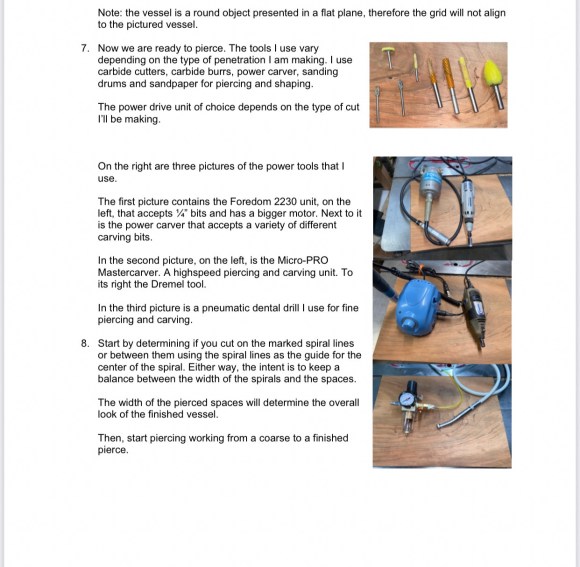 Note: the vessel is a round object presented in a flat plane, therefore the grid will not align to the pictured vessel.

7. Now we are ready to pierce. The tools I use vary depending on the type of penetration I am making. I use carbide cutters, carbide burrs, power carver, sanding drums and sandpaper for piercing and shaping.

The power drive unit of choice depends on the type of cut I'll be making.

On the right are three pictures of the power tools that I use.

The first picture contains the Foredom 2230 unit, on the left, that accepts ¼" bits and has a bigger motor. Next to it is the power carver that accepts a variety of different carving bits.

In the second picture, on the left, is the Micro-PRO Mastercarver. A highspeed piercing and carving unit. To its right the Dremel tool.

In the third picture is a pneumatic dental drill I use for fine piercing and carving.

8. Start by determining if you cut on the marked spiral lines or between them using the spiral lines as the guide for the center of the spiral. Either way, the intent is to keep a balance between the width of the spirals and the spaces.

The width of the pierced spaces will determine the overall look of the finished vessel.

Then, start piercing working from a coarse to a finished pierce.